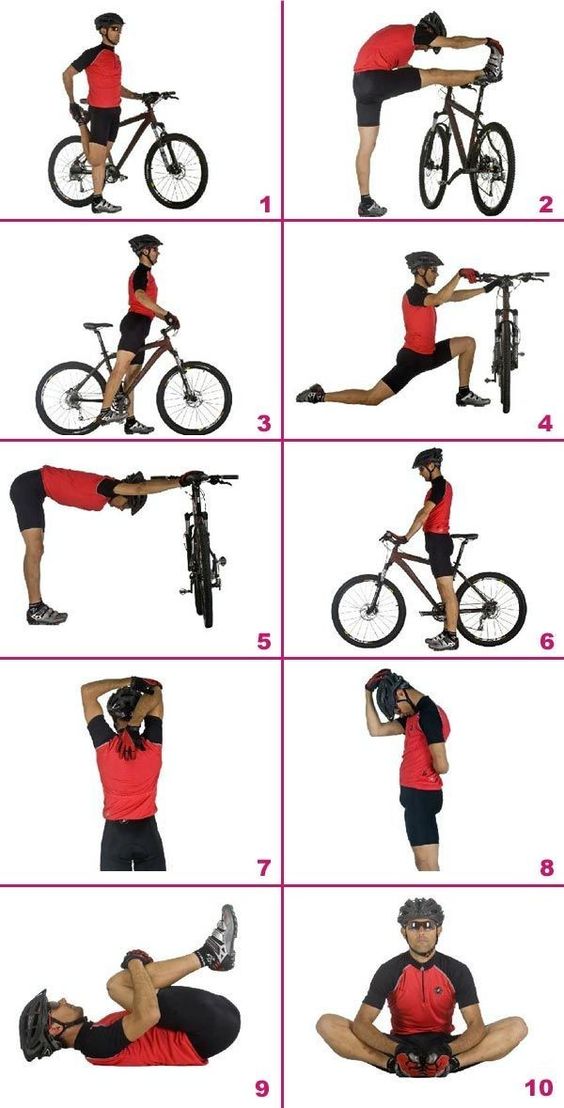 1

2

3

4

5

6

7

8

9

10